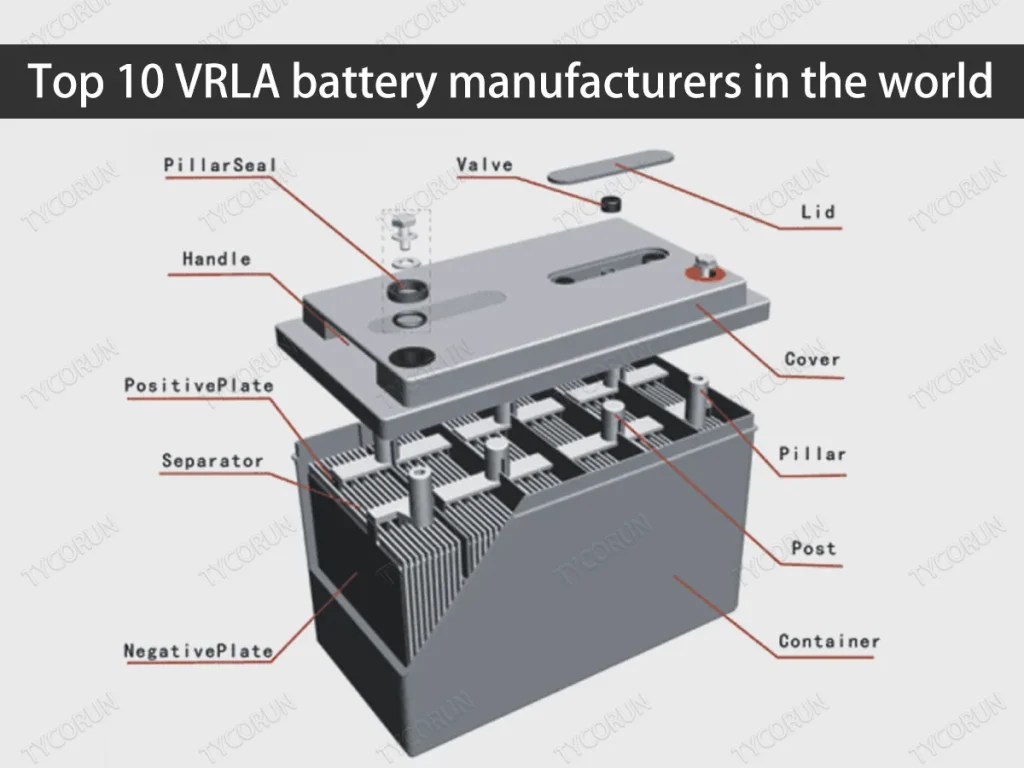 Top 10 VRLA battery manufacturers in the world

PillarSeal

Valve

Lid

Handle

Cover

PositivePlate

Separator

Pillar

Post

NegativePlate

Container

TYCORUN